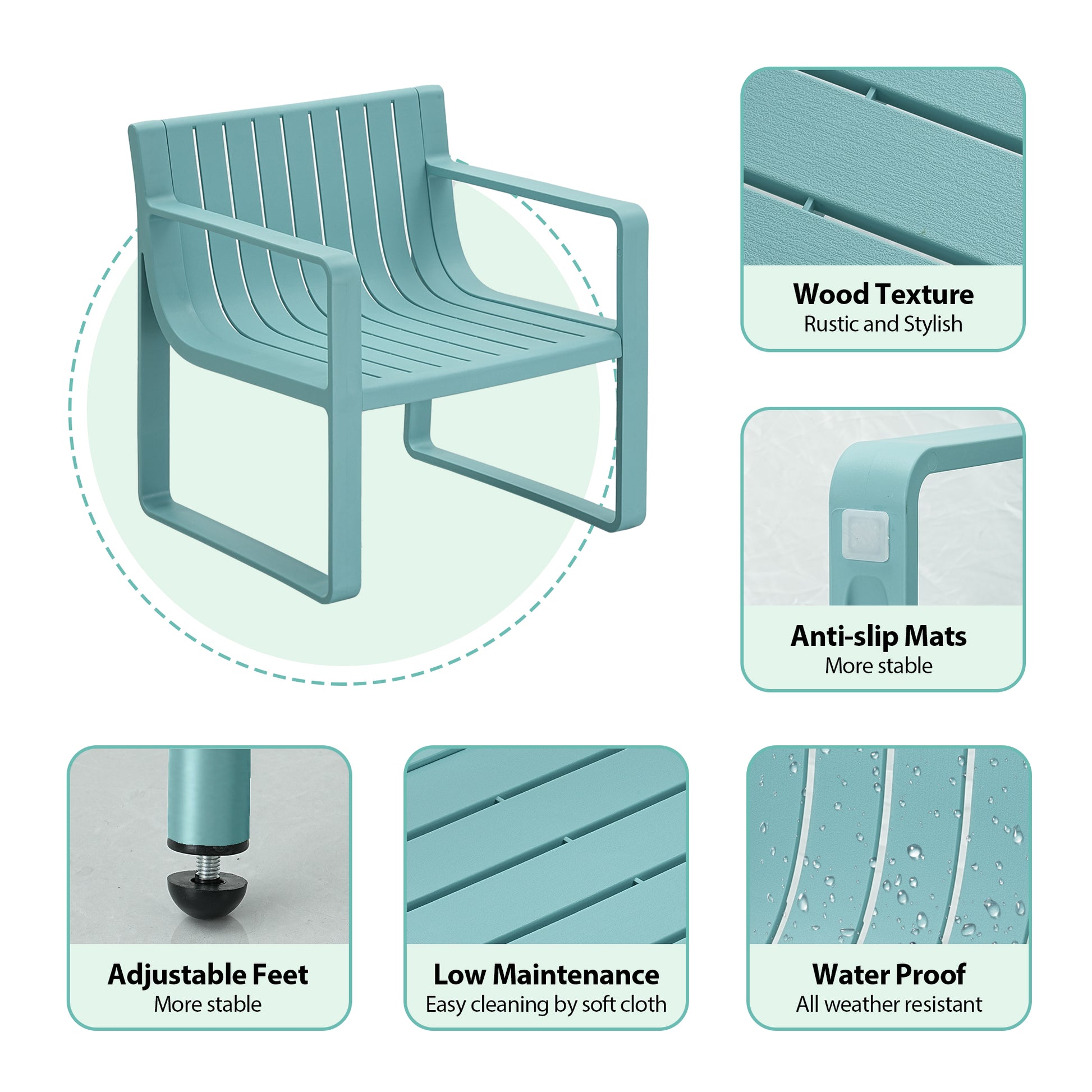 Wood Texture
Rustic and Stylish

Anti-slip Mats
More stable

Adjustable Feet
More stable

Low Maintenance
Easy cleaning by soft cloth

Water Proof
All weather resistant