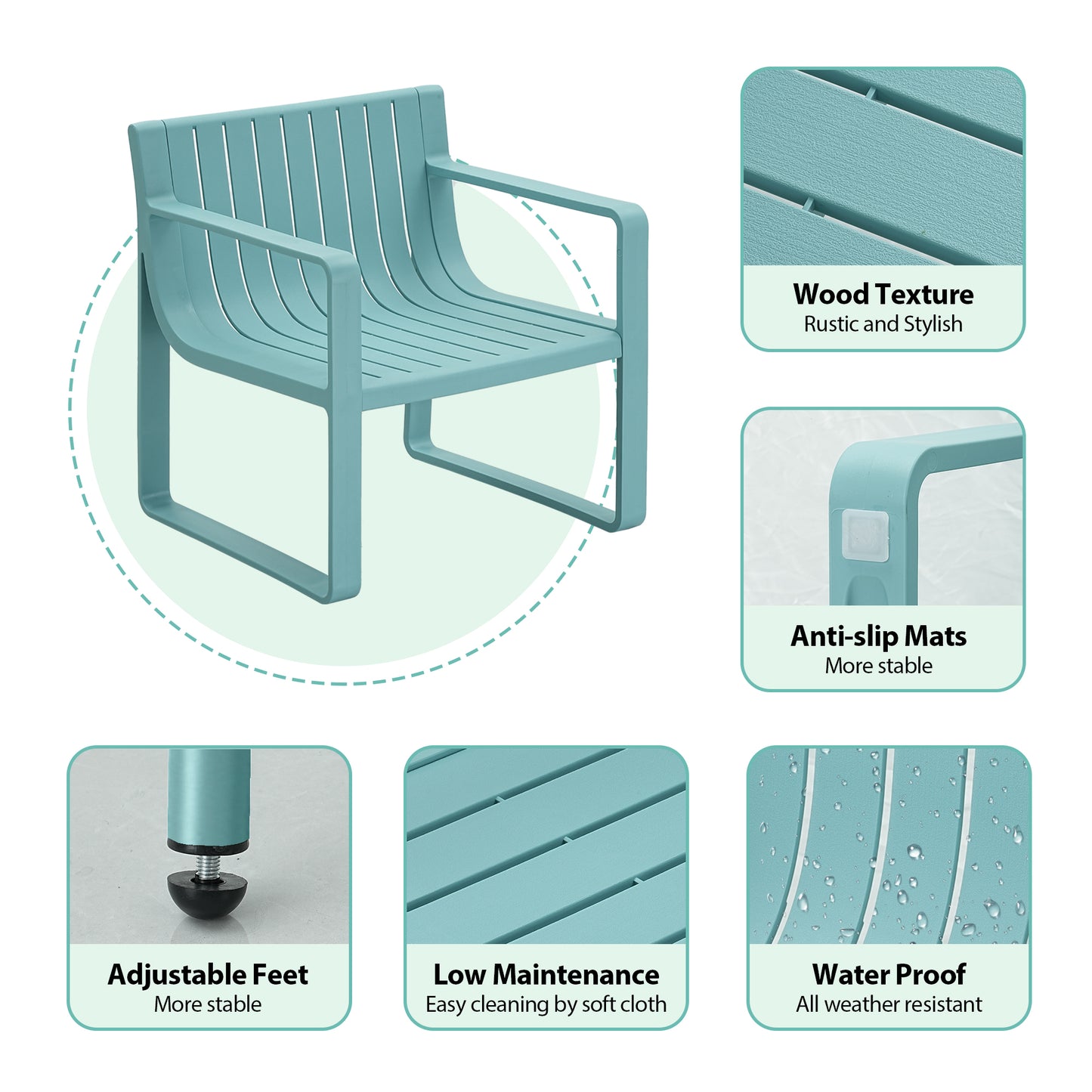 Wood Texture
Rustic and Stylish

Anti-slip Mats
More stable

Adjustable Feet
More stable

Low Maintenance
Easy cleaning by soft cloth

Water Proof
All weather resistant